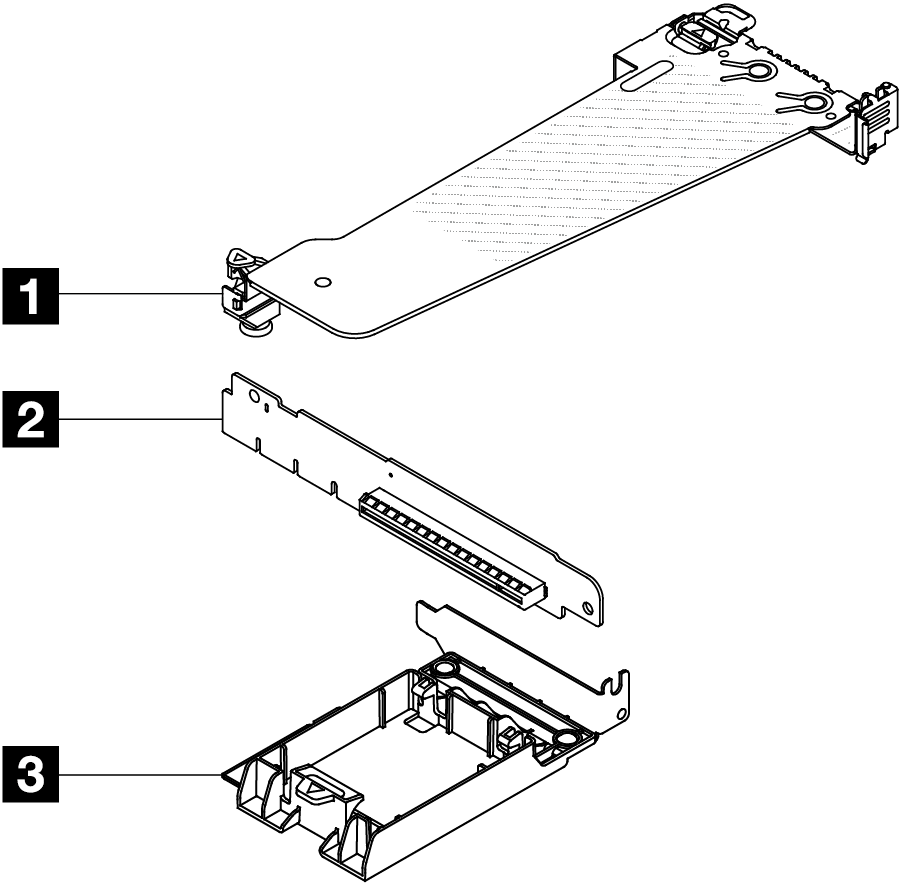 1

2

3