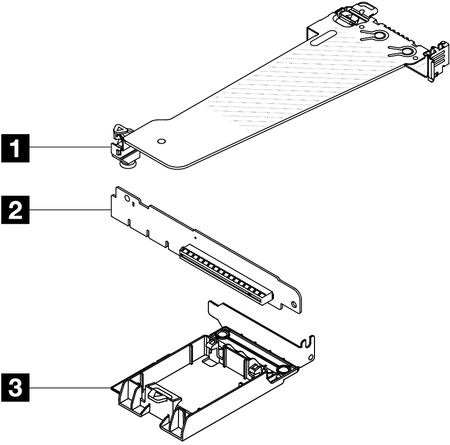 1

2

3