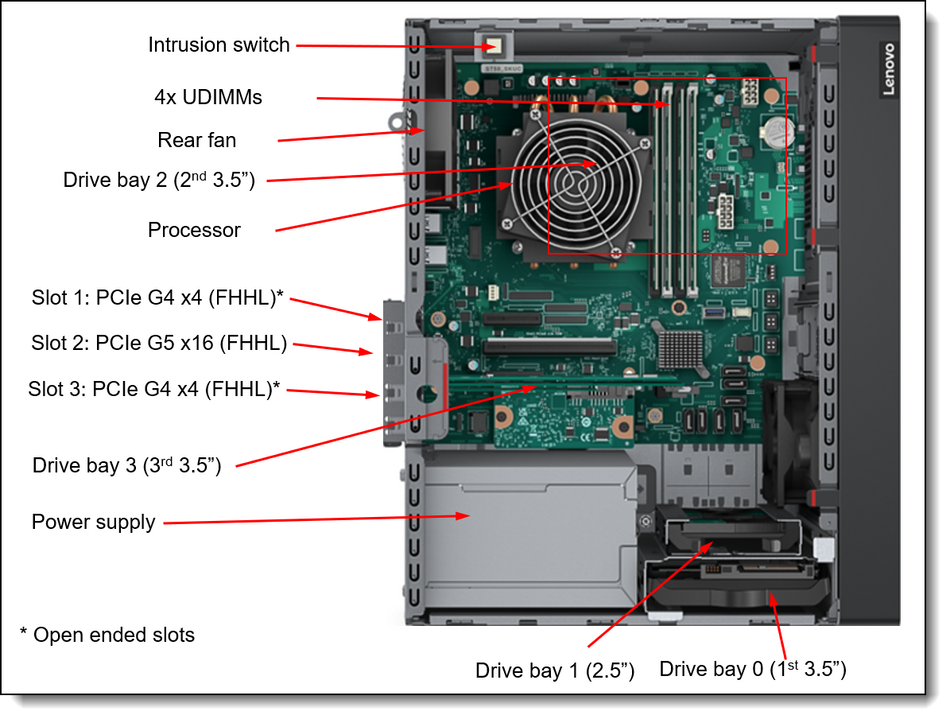 Intrusion switch

4x UDIMMs

Rear fan

Drive bay 2 ($2^{nd}$ 3.5”)

Processor

Slot 1: PCIe G4 x4 (FHHL)*

Slot 2: PCIe G5 x16 (FHHL)

Slot 3: PCIe G4 x4 (FHHL)*

Drive bay 3 ($3^{rd}$ 3.5”)

Power supply

* Open ended slots

Drive bay 1 (2.5”)

Drive bay 0 ($1^{st}$ 3.5”)

Lenovo