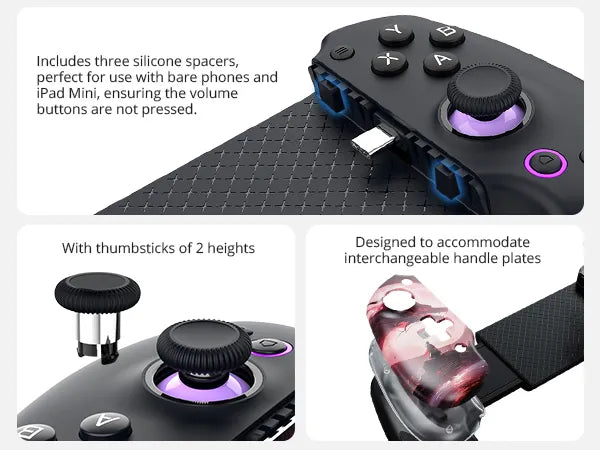 Includes three silicone spacers, perfect for use with bare phones and iPad Mini, ensuring the volume buttons are not pressed.

Y B X A

With thumbsticks of 2 heights

A

Designed to accommodate interchangeable handle plates